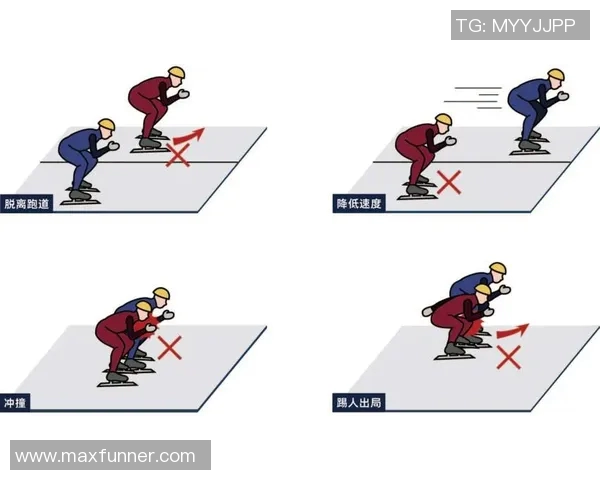 TG: MYYJJPP

脱离跑道

降低速度

冲撞

踢人出局

www.maxfunner.com